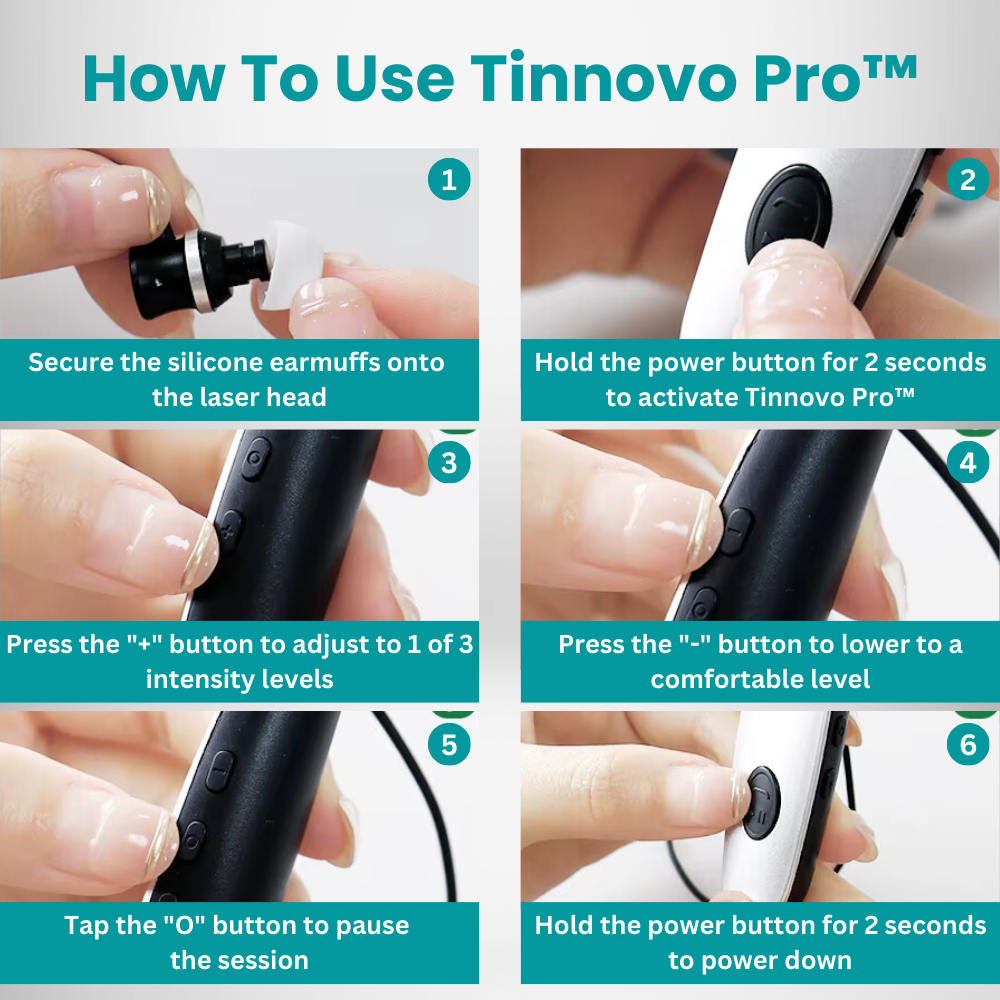 How To Use Tinnovo Pro™

1

Secure the silicone earmuffs onto the laser head

2

Hold the power button for 2 seconds to activate Tinnovo Pro™

3

Press the "+" button to adjust to 1 of 3 intensity levels

4

Press the "-" button to lower to a comfortable level

5

Tap the "O" button to pause the session

6

Hold the power button for 2 seconds to power down